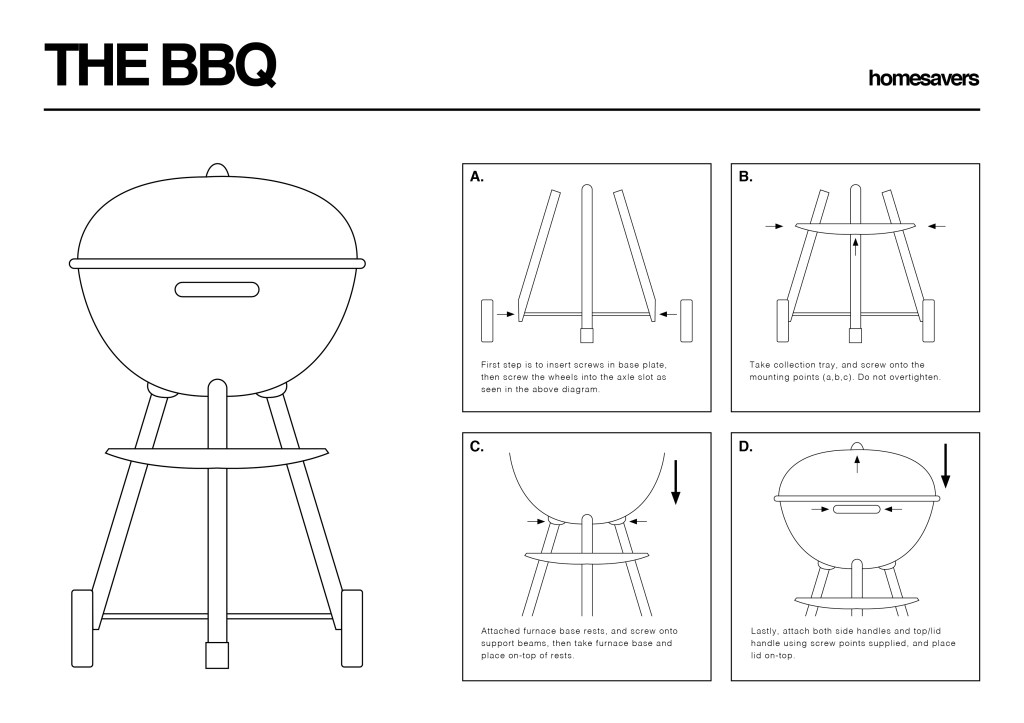 THE BBQ

homesavers

A.

First step is to insert screws in base plate, then screw the wheels into the axle slot as seen in the above diagram.

B.

Take collection tray, and screw onto the mounting points (a,b,c). Do not overtighten.

C.

Attached furnace base rests, and screw onto support beams, then take furnace base and place on-top of rests.

D.

Lastly, attach both side handles and top/lid handle using screw points supplied, and place lid on-top.